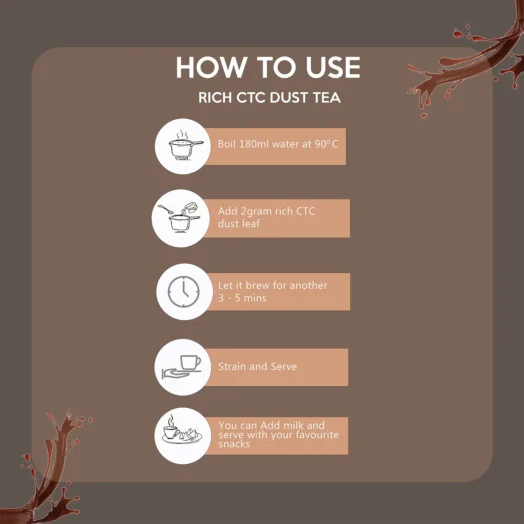 HOW TO USE

RICH CTC DUST TEA

Boil 180ml water at 90°C

Add 2gram rich CTC dust leaf

Let it brew for another 3 - 5 mins

Strain and Serve

You can Add milk and serve with your favourite snacks