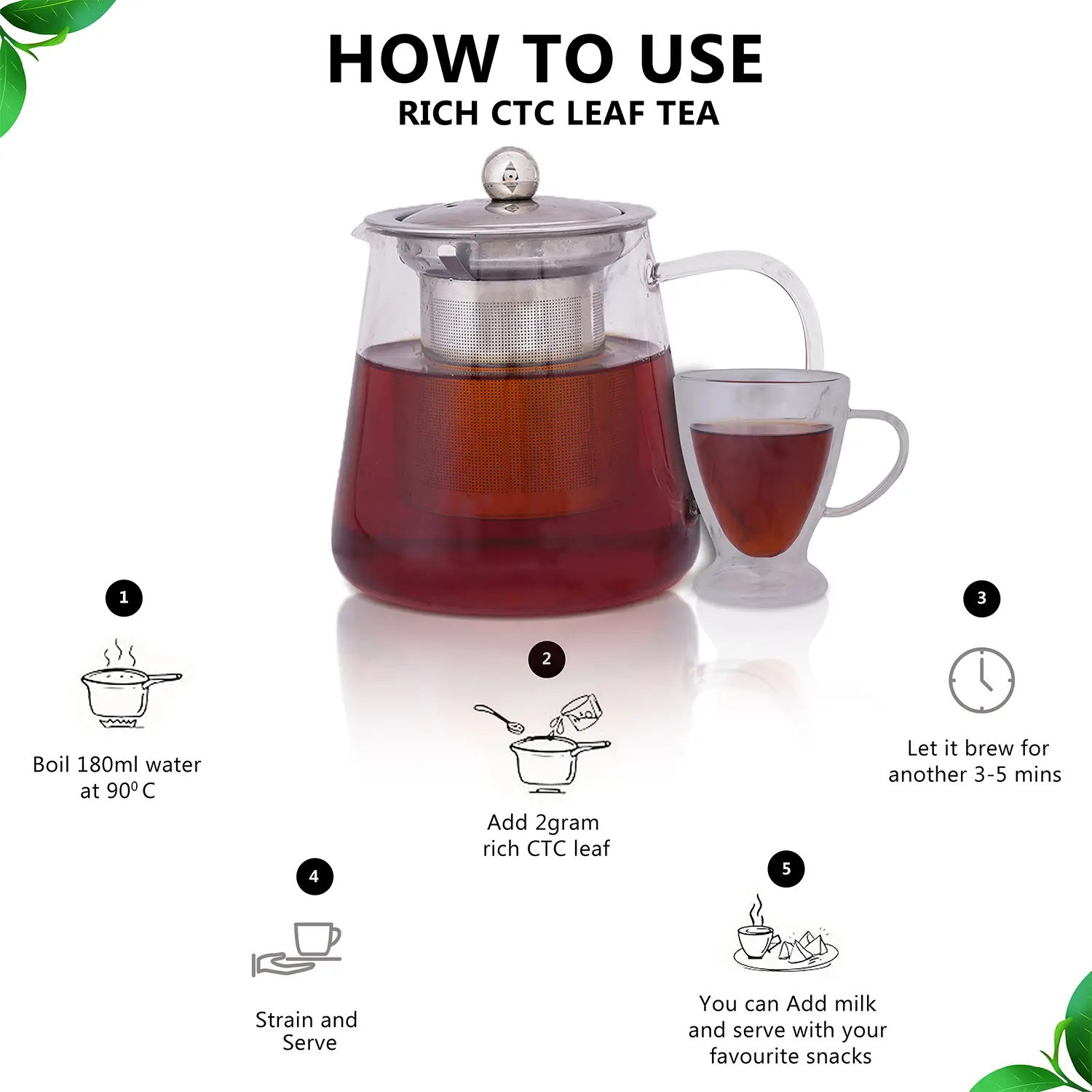 HOW TO USE
RICH CTC LEAF TEA

1
Boil 180ml water at $90^0$ C

2
Add 2gram rich CTC leaf

3
Let it brew for another 3-5 mins

4
Strain and Serve

5
You can Add milk and serve with your favourite snacks